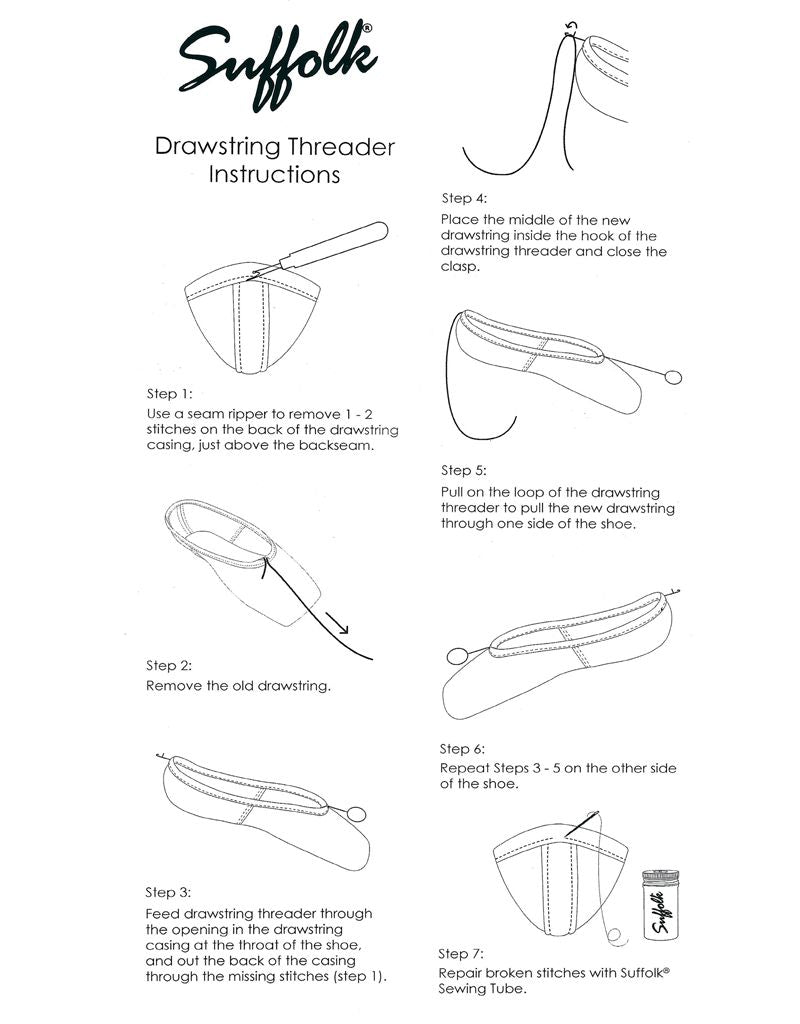 Suffolk®

Drawstring Threader Instructions

Step 1:
Use a seam ripper to remove 1 - 2 stitches on the back of the drawstring casing, just above the backseam.

Step 2:
Remove the old drawstring.

Step 3:
Feed drawstring threader through the opening in the drawstring casing at the throat of the shoe, and out the back of the casing through the missing stitches (step 1).

Step 4:
Place the middle of the new drawstring inside the hook of the drawstring threader and close the clasp.

Step 5:
Pull on the loop of the drawstring threader to pull the new drawstring through one side of the shoe.

Step 6:
Repeat Steps 3 - 5 on the other side of the shoe.

Suffolk

Step 7:
Repair broken stitches with Suffolk® Sewing Tube.